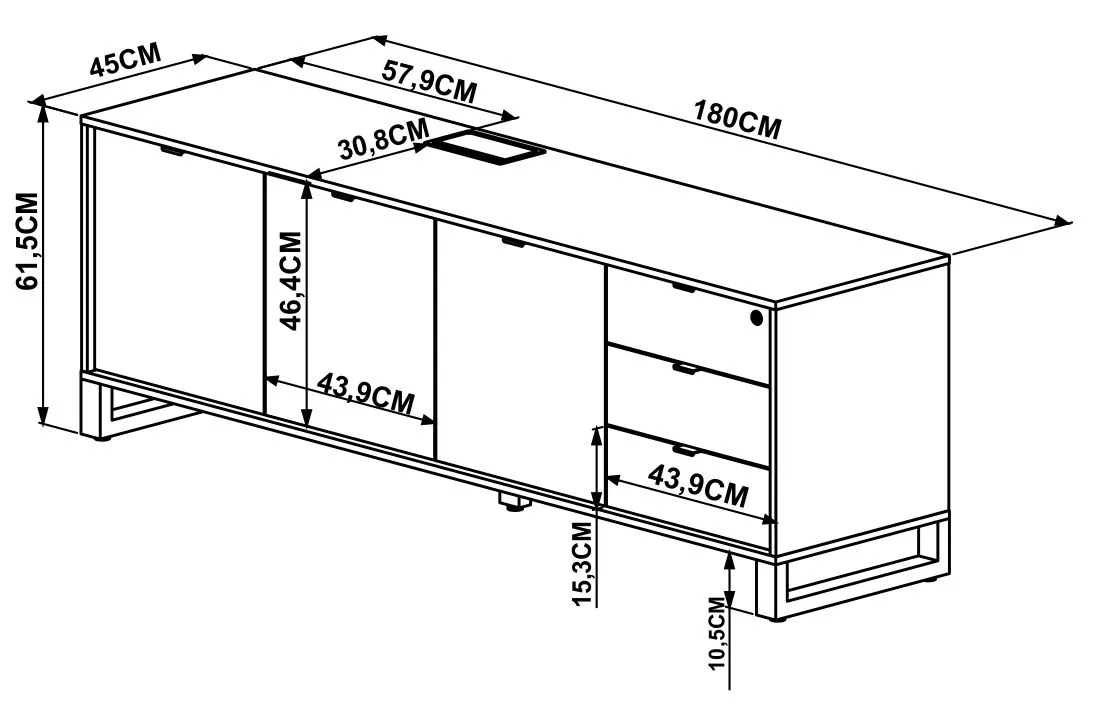 45CM
57,9CM
180CM
30,8CM
61,5CM
46,4CM
43,9CM
43,9CM
15,3CM
10,5CM