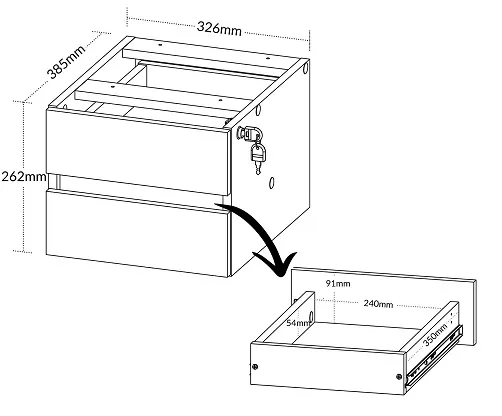 326mm
385mm
262mm
91mm
240mm
54mm
350mm